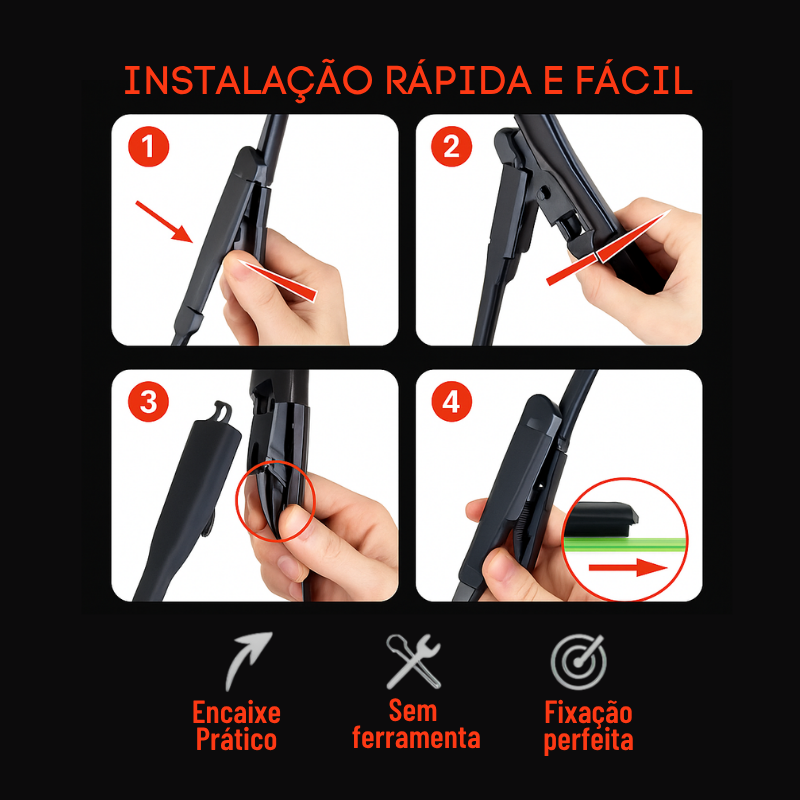 INSTALAÇÃO RÁPIDA E FÁCIL

1

2

3

4

Encaixe Prático

Sem ferramenta

Fixação perfeita